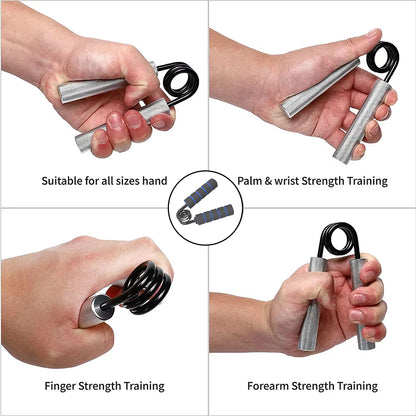 Suitable for all sizes hand

Palm & wrist Strength Training

Finger Strength Training

Forearm Strength Training