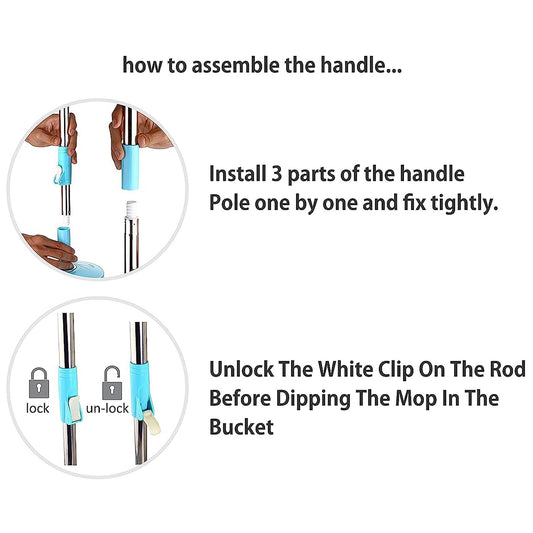 how to assemble the handle...

Install 3 parts of the handle Pole one by one and fix tightly.

lock

un-lock

Unlock The White Clip On The Rod Before Dipping The Mop In The Bucket